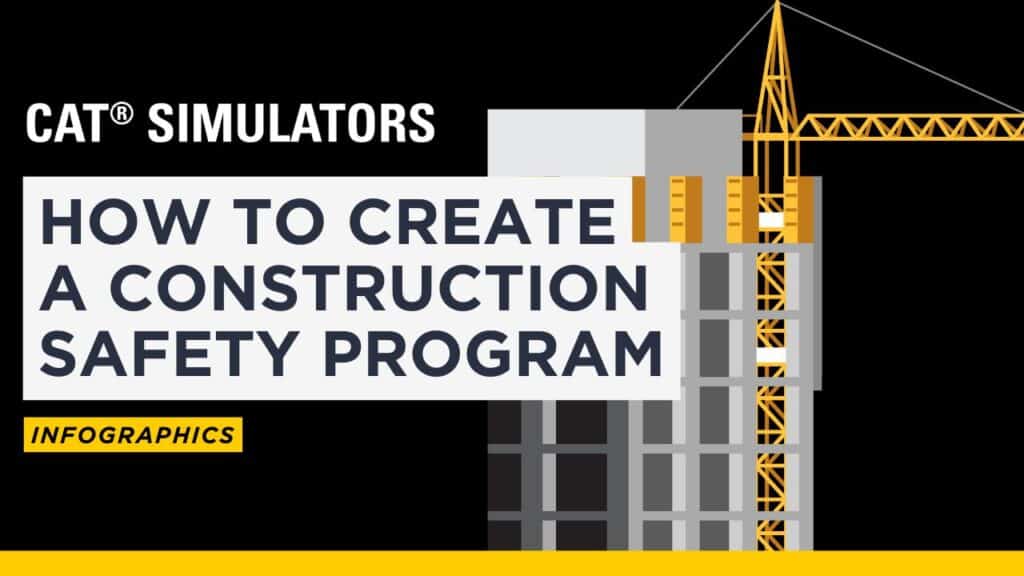 CAT® SIMULATORS

HOW TO CREATE A CONSTRUCTION SAFETY PROGRAM

INFOGRAPHICS