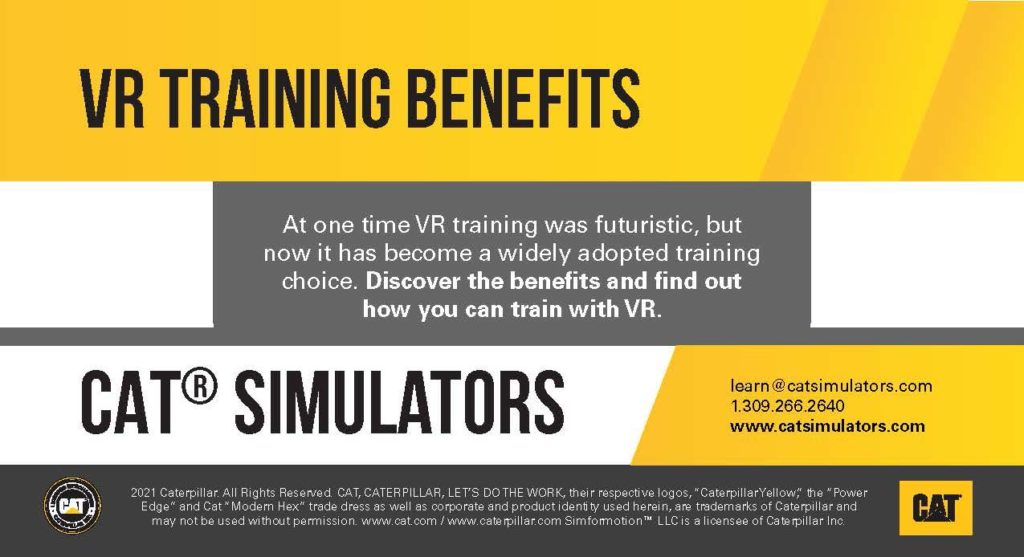 VR TRAINING BENEFITS

At one time VR training was futuristic, but now it has become a widely adopted training choice. Discover the benefits and find out how you can train with VR.

CAT® SIMULATORS

learn@catsimulators.com
1.309.266.2640
www.catsimulators.com

CAT

2021 Caterpillar. All Rights Reserved. CAT, CATERPILLAR, LET'S DO THE WORK, their respective logos, "CaterpillarYellow," the "Power Edge" and Cat "Modern Hex" trade dress as well as corporate and product identity used herein, are trademarks of Caterpillar and may not be used without permission. www.cat.com / www.caterpillar.com Simformotion™ LLC is a licensee of Caterpillar Inc.

CAT