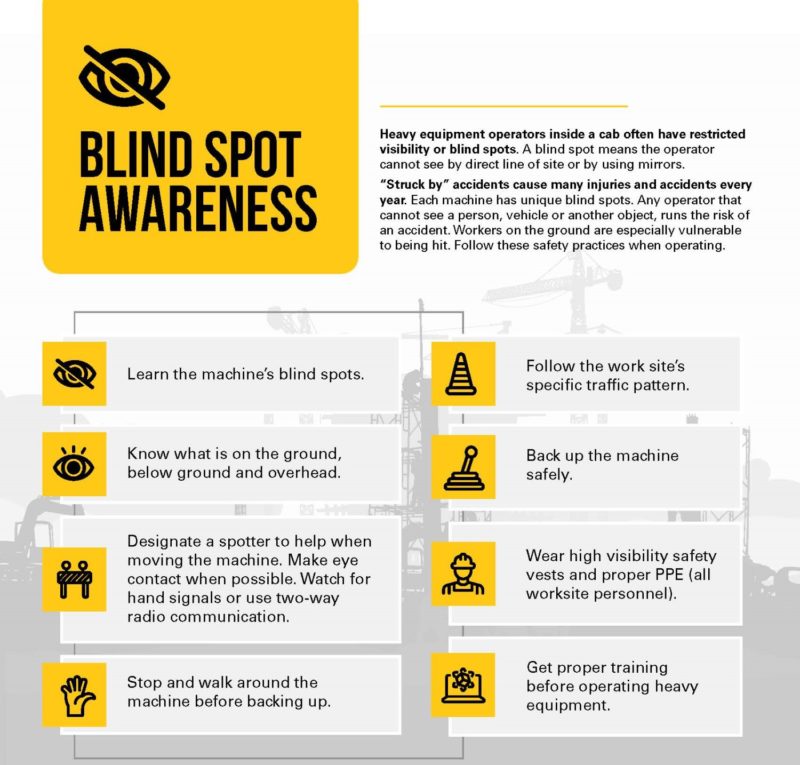 BLIND SPOT AWARENESS

Heavy equipment operators inside a cab often have restricted visibility or blind spots. A blind spot means the operator cannot see by direct line of site or by using mirrors.

"Struck by" accidents cause many injuries and accidents every year. Each machine has unique blind spots. Any operator that cannot see a person, vehicle or another object, runs the risk of an accident. Workers on the ground are especially vulnerable to being hit. Follow these safety practices when operating.

Learn the machine's blind spots.

Know what is on the ground, below ground and overhead.

Designate a spotter to help when moving the machine. Make eye contact when possible. Watch for hand signals or use two-way radio communication.

Stop and walk around the machine before backing up.

Follow the work site's specific traffic pattern.

Back up the machine safely.

Wear high visibility safety vests and proper PPE (all worksite personnel).

Get proper training before operating heavy equipment.